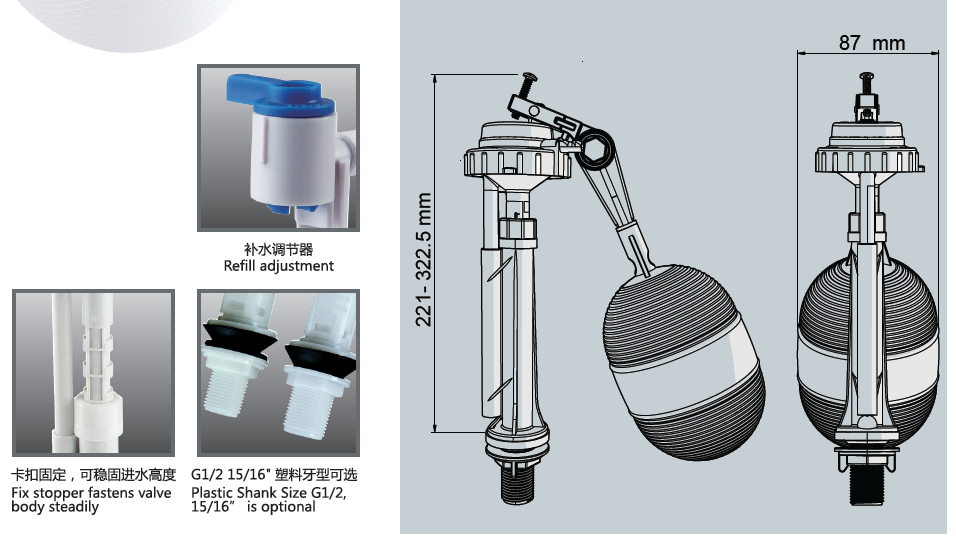 补水调节器
Refill adjustment

卡扣固定，可稳固进水高度
Fix stopper fastens valve body steadily

G1/2 15/16" 塑料牙型可选
Plastic Shank Size G1/2, 15/16" is optional

221- 322.5 mm

87 mm