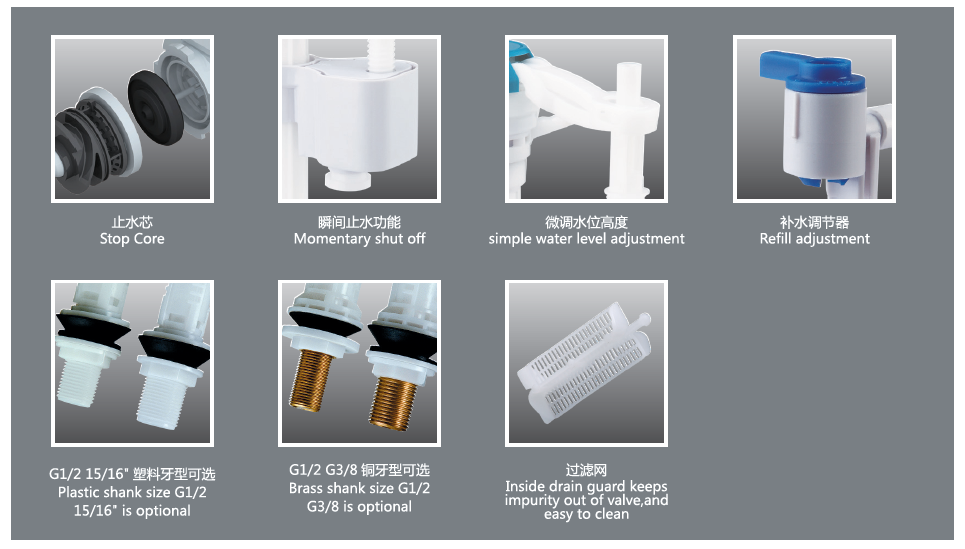 止水芯
Stop Core

瞬间止水功能
Momentary shut off

微调水位高度
simple water level adjustment

补水调节器
Refill adjustment

G1/2 15/16" 塑料牙型可选
Plastic shank size G1/2 15/16" is optional

G1/2 G3/8 铜牙型可选
Brass shank size G1/2 G3/8 is optional

过滤网
Inside drain guard keeps impurity out of valve,and easy to clean