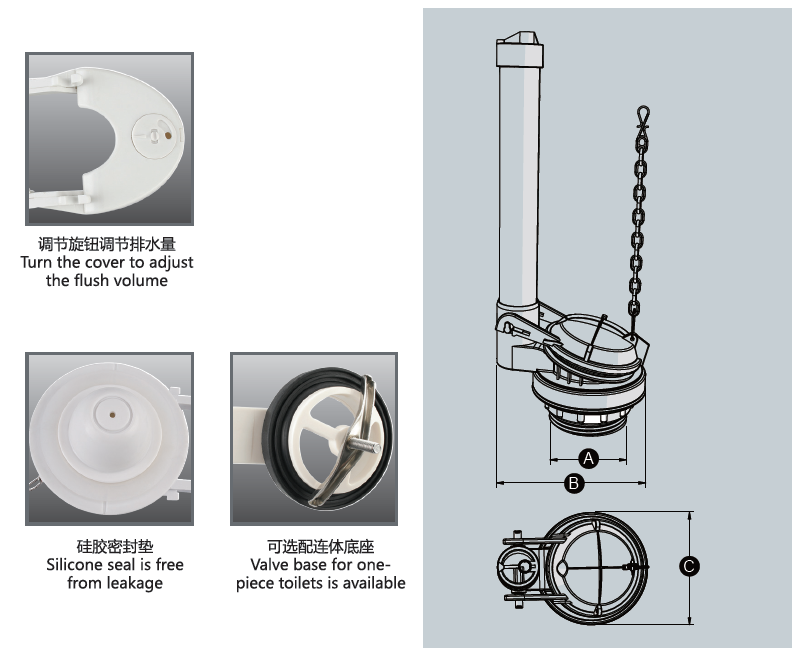 调节旋钮调节排水量
Turn the cover to adjust the flush volume

硅胶密封垫
Silicone seal is free from leakage

可选配连体底座
Valve base for one-piece toilets is available

A

B

C